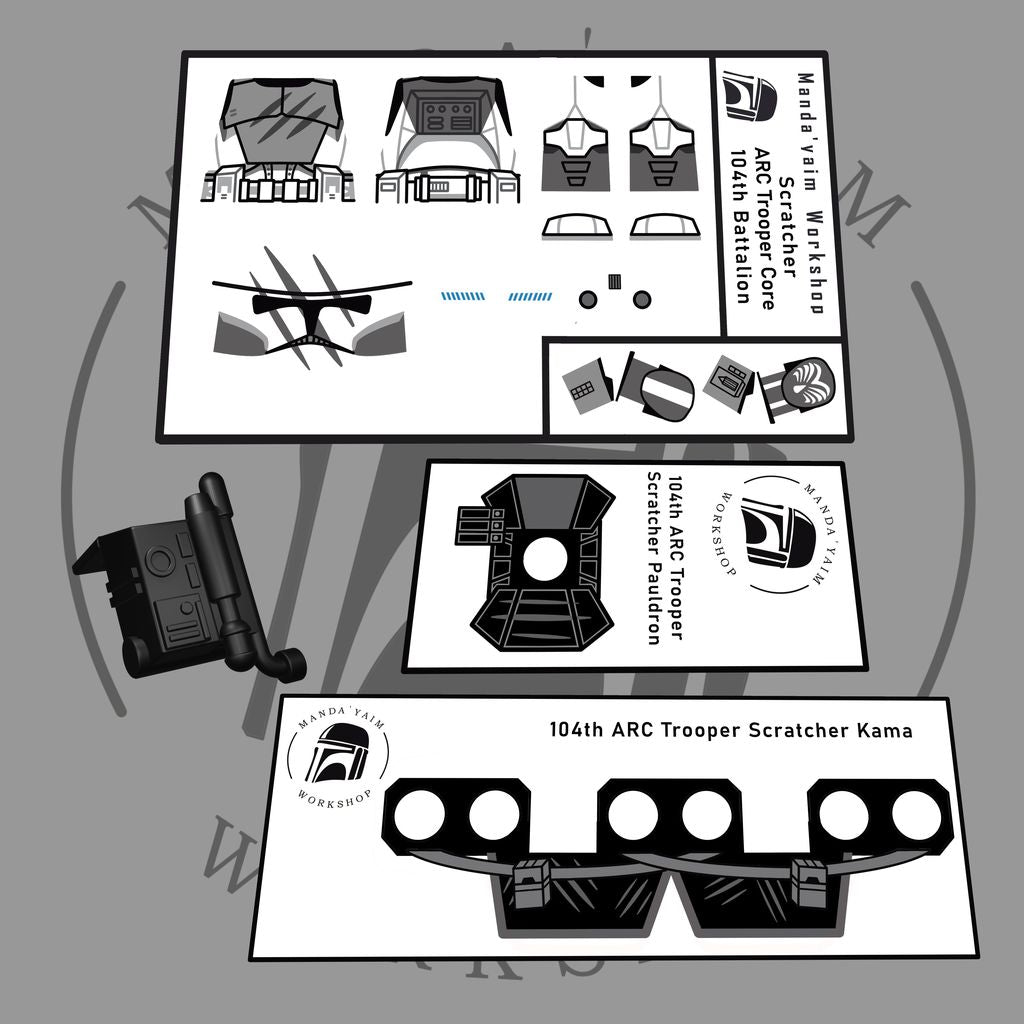 Manda'yaim Workshop
Scratcher
ARC Trooper Core
104th Battalion

MANDA'YAIM
WORKSHOP

104th ARC Trooper
Scratcher Pauldron

MANDA'YAIM
WORKSHOP

104th ARC Trooper Scratcher Kama