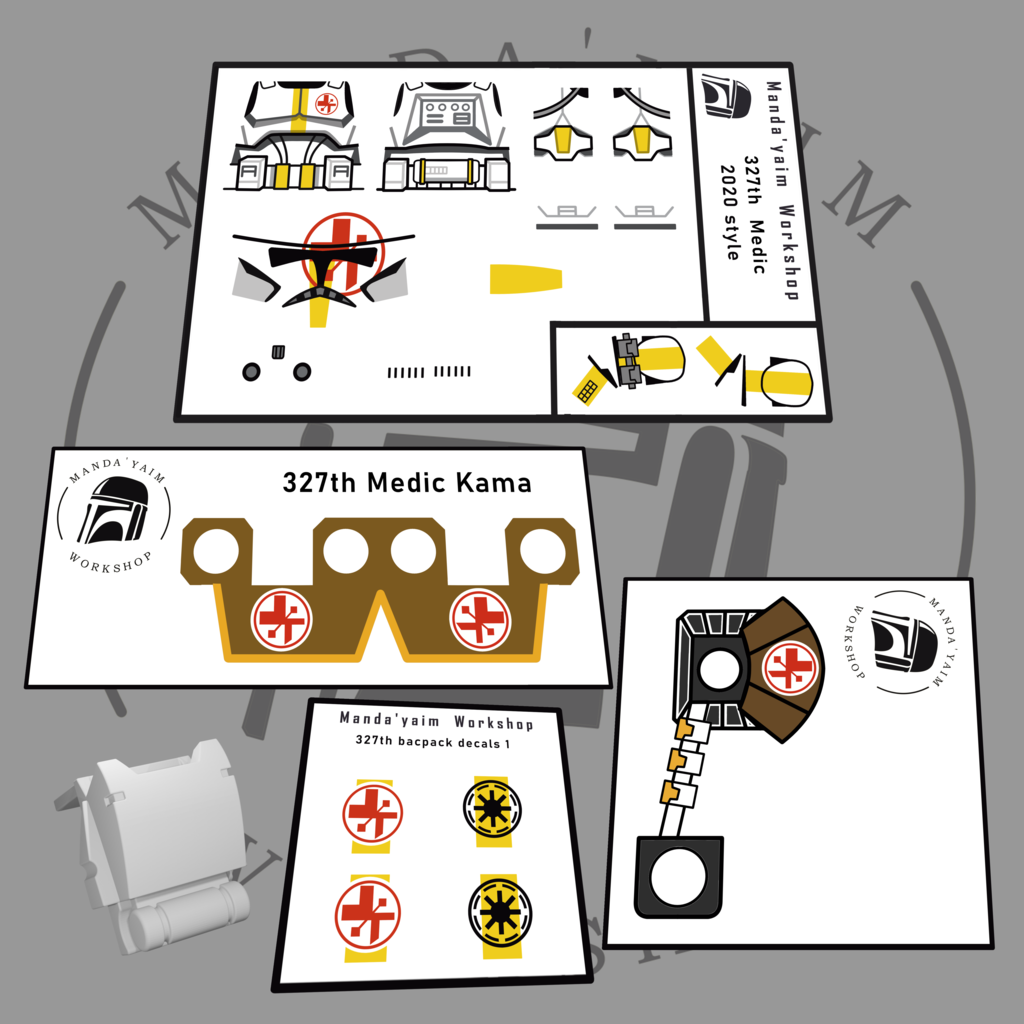 Manda'yaim Workshop
327th Medic
2020 style

MANDA'YAIM
WORKSHOP
327th Medic Kama

MANDA'YAIM
WORKSHOP

Manda'yaim Workshop
327th bacpack decals 1