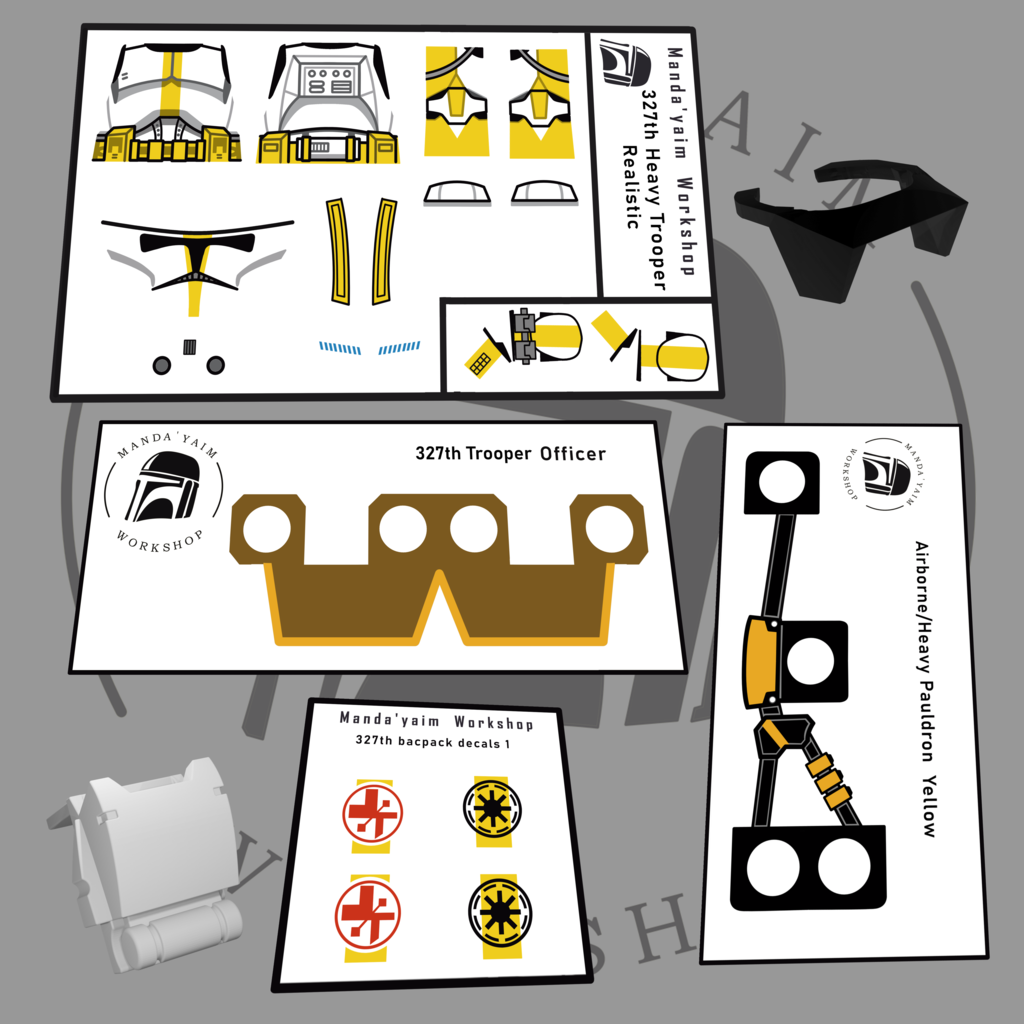 Manda'yaim Workshop
327th Heavy Trooper
Realistic

MANDA'YAIM
WORKSHOP

327th Trooper Officer

MANDA'YAIM
WORKSHOP

Airborne/Heavy Pauldron Yellow

Manda'yaim Workshop
327th bacpack decals 1