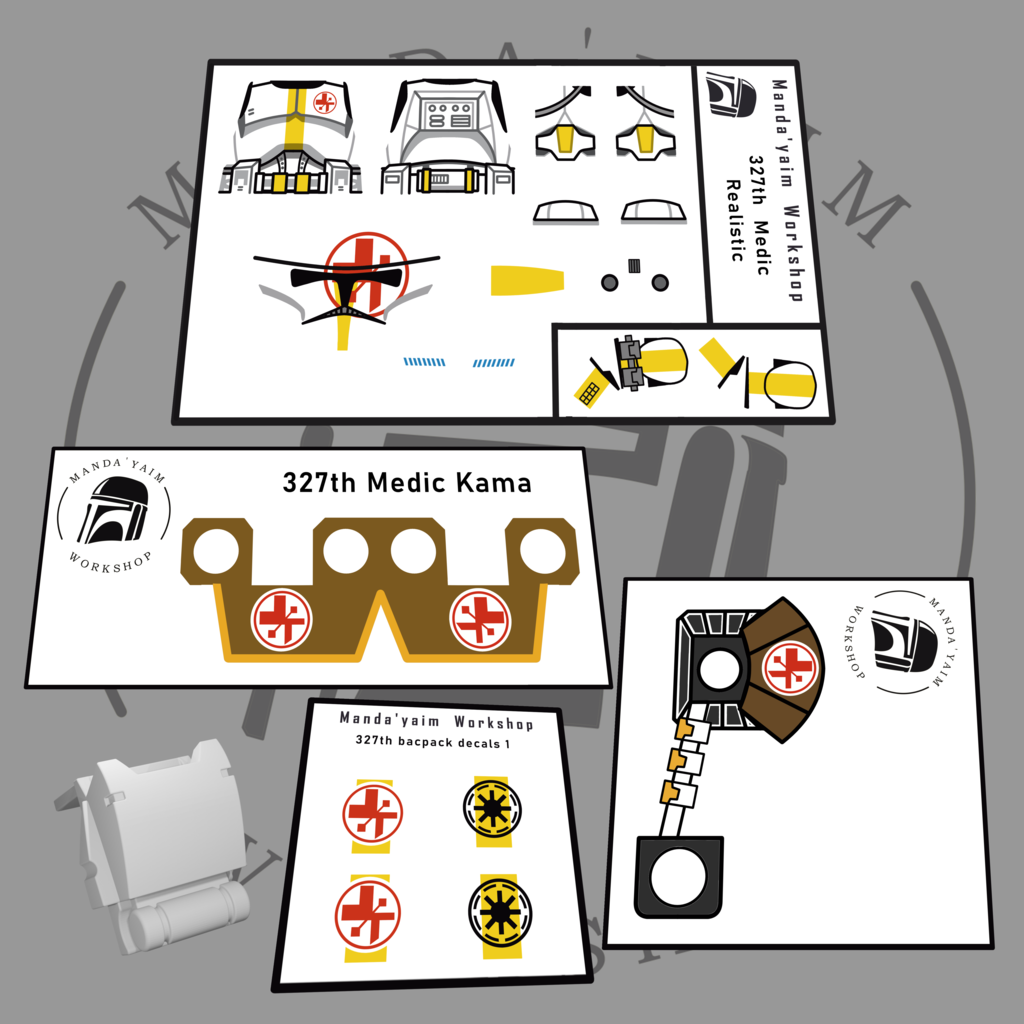 Manda'yaim Workshop
327th Medic
Realistic

MANDA'YAIM
WORKSHOP

327th Medic Kama

MANDA'YAIM
WORKSHOP

Manda'yaim Workshop
327th bacpack decals 1