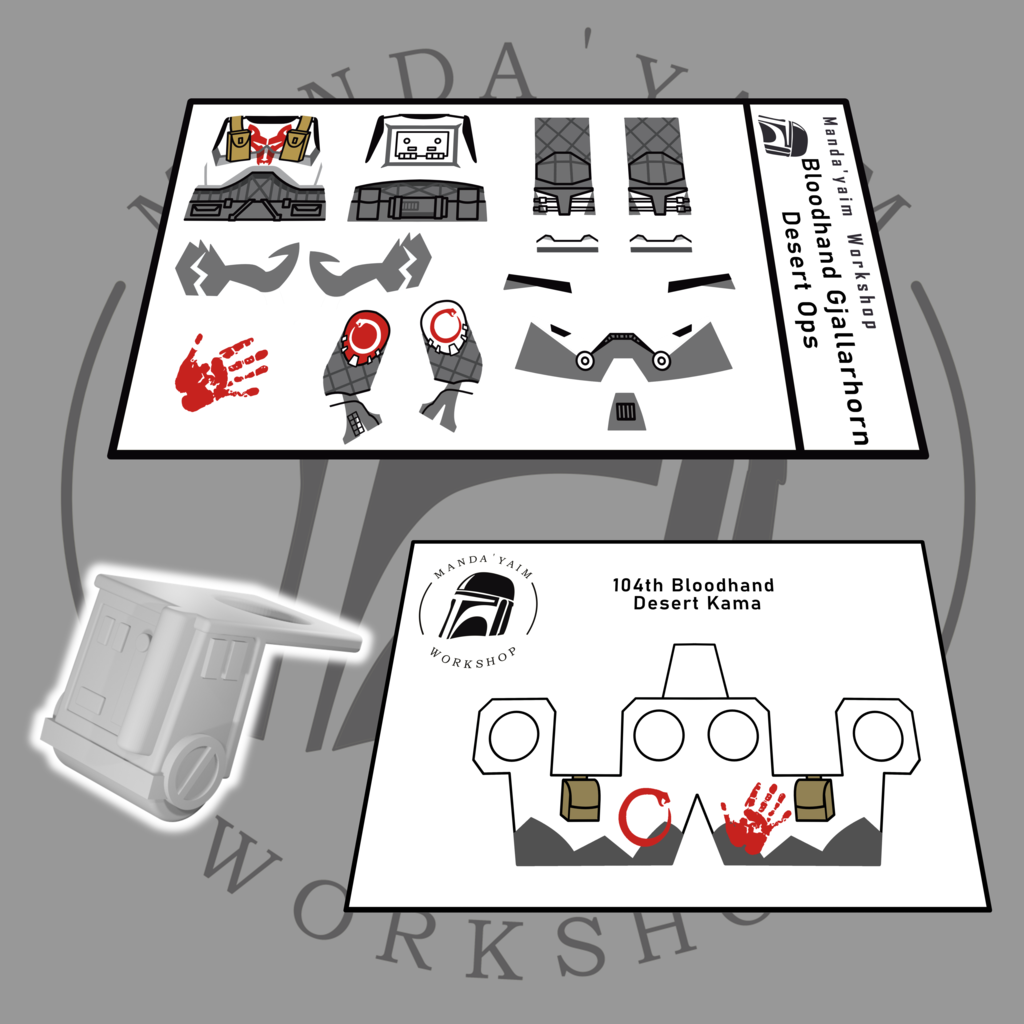 MANDA'YAIM

Manda'yaim Workshop
Bloodhand Gjallarhorn
Desert Ops

MANDA'YAIM
WORKSHOP

104th Bloodhand
Desert Kama

WORKSHOP